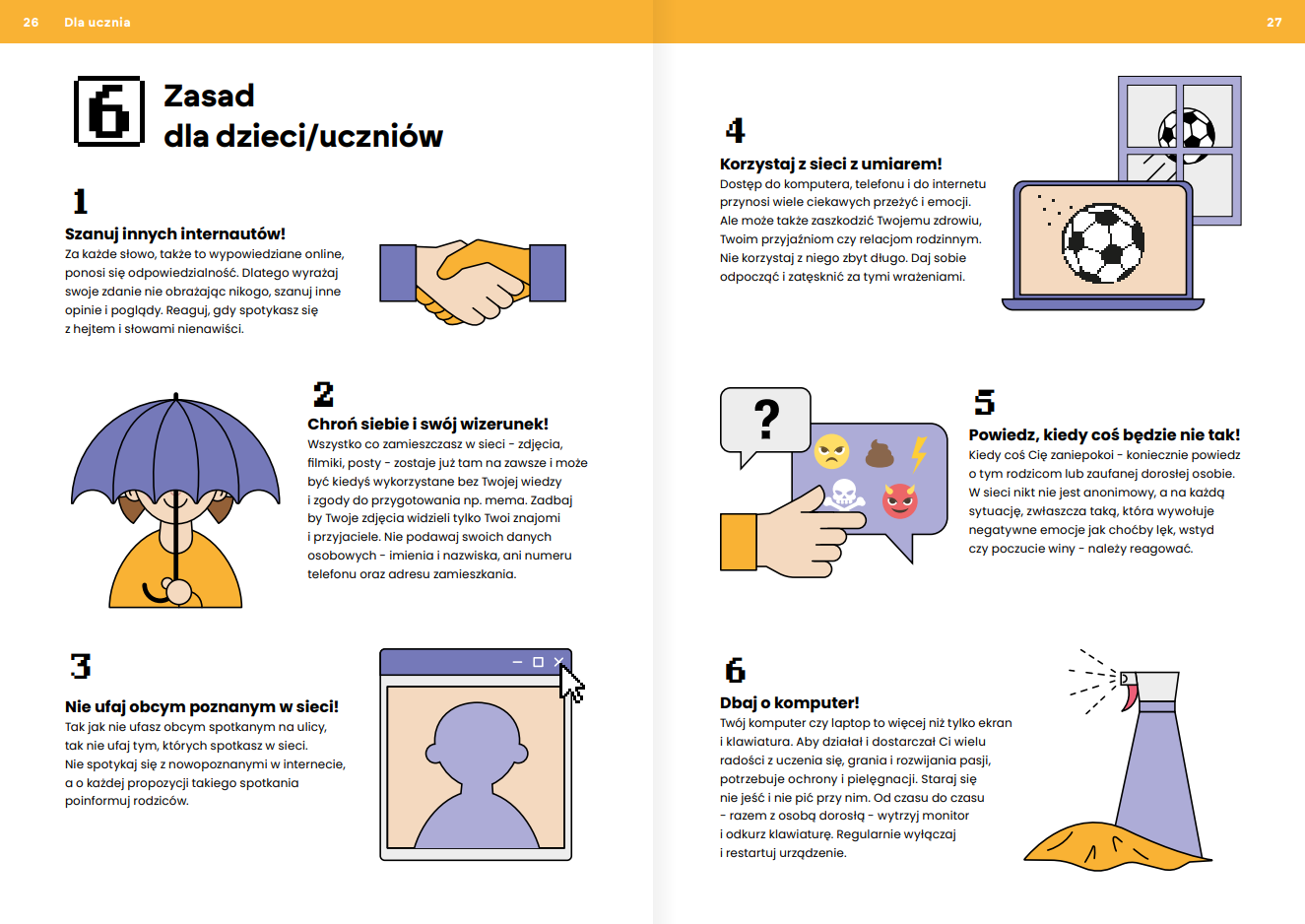 26 Dla ucznia

6 Zasad dla dzieci/uczniów

1

Szanuj innych internautów!
Za każde słowo, także to wypowiedziane online, ponosi się odpowiedzialność. Dlatego wyrażaj swoje zdanie nie obrażając nikogo, szanuj inne opinie i poglądy. Reaguj, gdy spotykasz się z hejtem i słowami nienawiści.

2

Chroń siebie i swój wizerunek!
Wszystko co zamieszczasz w sieci - zdjęcia, filmiki, posty - zostaje już tam na zawsze i może być kiedyś wykorzystane bez Twojej wiedzy i zgody do przygotowania np. mema. Zadbaj by Twoje zdjęcia widzieli tylko Twoi znajomi i przyjaciele. Nie podawaj swoich danych osobowych - imienia i nazwiska, ani numeru telefonu oraz adresu zamieszkania.

3

Nie ufaj obcym poznanym w sieci!
Tak jak nie ufasz obcym spotkanym na ulicy, tak nie ufaj tym, których spotkasz w sieci. Nie spotykaj się z nowopoznanymi w internecie, a o każdej propozycji takiego spotkania poinformuj rodziców.

27

4

Korzystaj z sieci z umiarem!
Dostęp do komputera, telefonu i do internetu przynosi wiele ciekawych przeżyć i emocji. Ale może także zaszkodzić Twojemu zdrowiu, Twoim przyjaźniom czy relacjom rodzinnym. Nie korzystaj z niego zbyt długo. Daj sobie odpocząć i zatęsknić za tymi wrażeniami.

?

5

Powiedz, kiedy coś będzie nie tak!
Kiedy coś Cię zaniepokoi - koniecznie powiedz o tym rodzicom lub zaufanej dorosłej osobie. W sieci nikt nie jest anonimowy, a na każdą sytuację, zwłaszcza taką, która wywołuje negatywne emocje jak choćby lęk, wstyd czy poczucie winy - należy reagować.

6

Dbaj o komputer!
Twój komputer czy laptop to więcej niż tylko ekran i klawiatura. Aby działał i dostarczał Ci wielu radości z uczenia się, grania i rozwijania pasji, potrzebuje ochrony i pielęgnacji. Staraj się nie jeść i nie pić przy nim. Od czasu do czasu - razem z osobą dorosłą - wytrzyj monitor i odkurz klawiaturę. Regularnie wyłączaj i restartuj urządzenie.